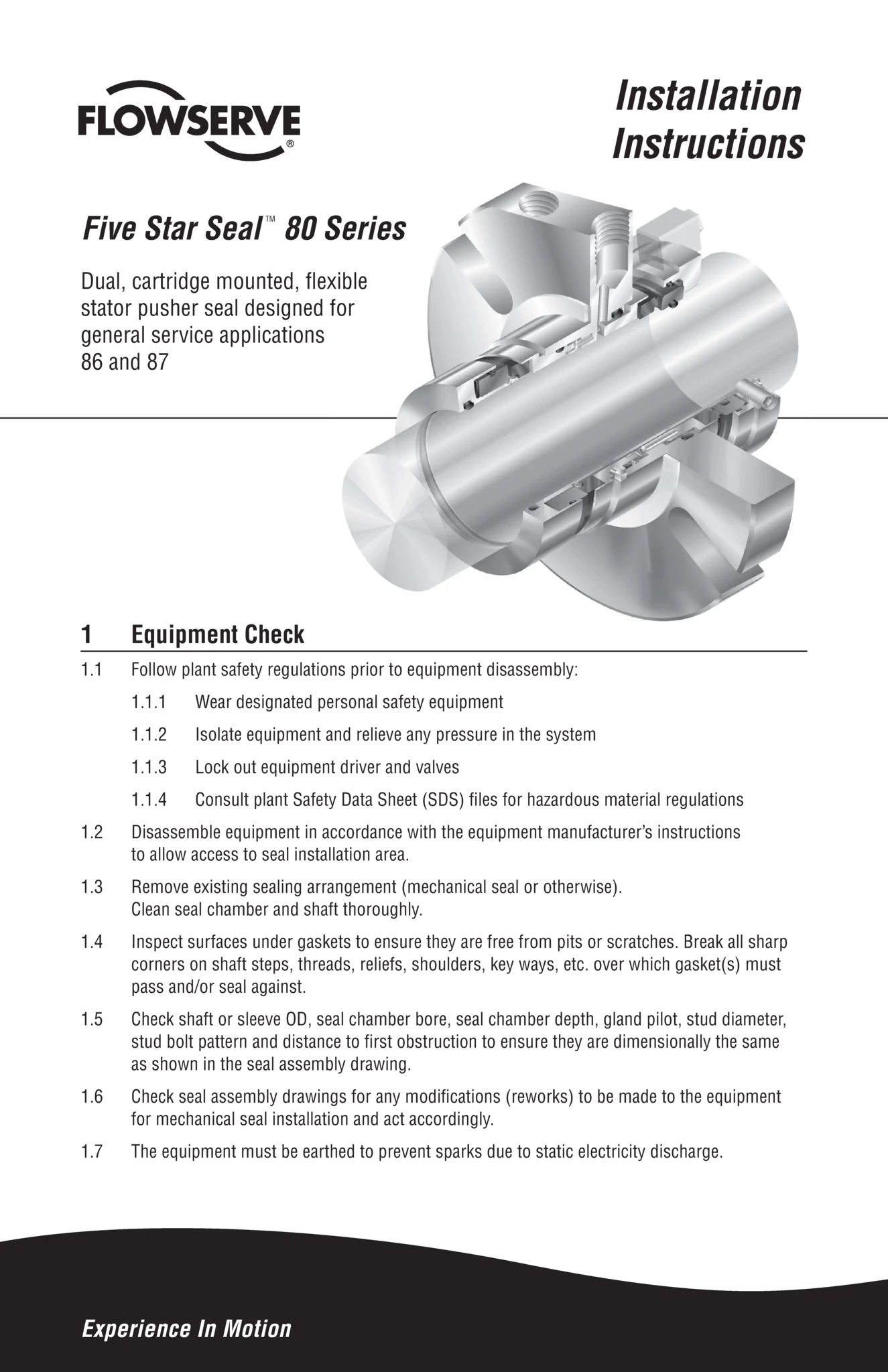 FLOWSERVE®

Installation Instructions

Five Star Seal™ 80 Series

Dual, cartridge mounted, flexible stator pusher seal designed for general service applications 86 and 87

1 Equipment Check

1.1 Follow plant safety regulations prior to equipment disassembly:

1.1.1 Wear designated personal safety equipment

1.1.2 Isolate equipment and relieve any pressure in the system

1.1.3 Lock out equipment driver and valves

1.1.4 Consult plant Safety Data Sheet (SDS) files for hazardous material regulations

1.2 Disassemble equipment in accordance with the equipment manufacturer's instructions to allow access to seal installation area.

1.3 Remove existing sealing arrangement (mechanical seal or otherwise). Clean seal chamber and shaft thoroughly.

1.4 Inspect surfaces under gaskets to ensure they are free from pits or scratches. Break all sharp corners on shaft steps, threads, reliefs, shoulders, key ways, etc. over which gasket(s) must pass and/or seal against.

1.5 Check shaft or sleeve OD, seal chamber bore, seal chamber depth, gland pilot, stud diameter, stud bolt pattern and distance to first obstruction to ensure they are dimensionally the same as shown in the seal assembly drawing.

1.6 Check seal assembly drawings for any modifications (reworks) to be made to the equipment for mechanical seal installation and act accordingly.

1.7 The equipment must be earthed to prevent sparks due to static electricity discharge.

Experience In Motion